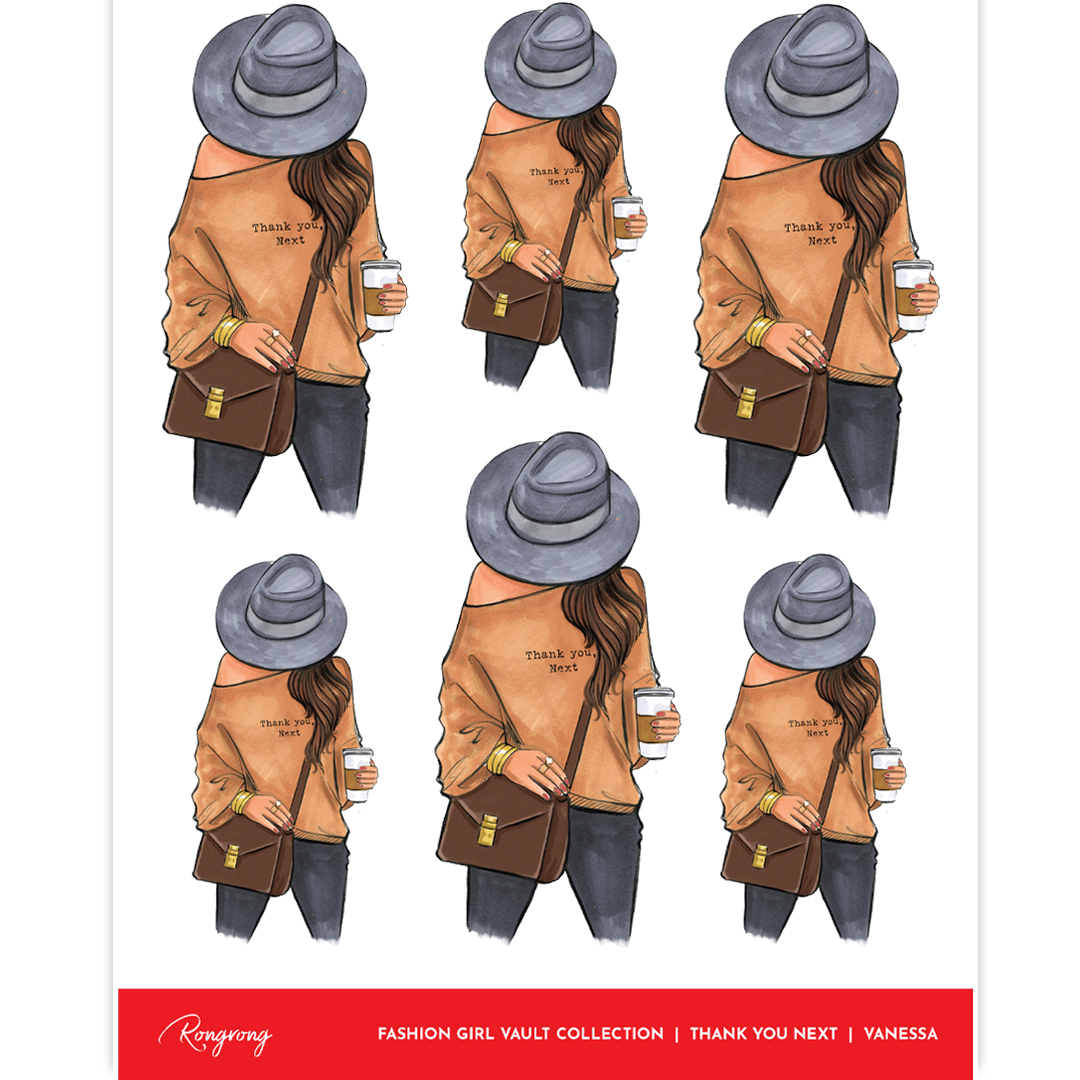 Thank you, Next

Thank you, Next

Thank you, Next

Thank you, Next

Thank you, Next

Thank you, Next

Rongrong

FASHION GIRL VAULT COLLECTION | THANK YOU NEXT | VANESSA