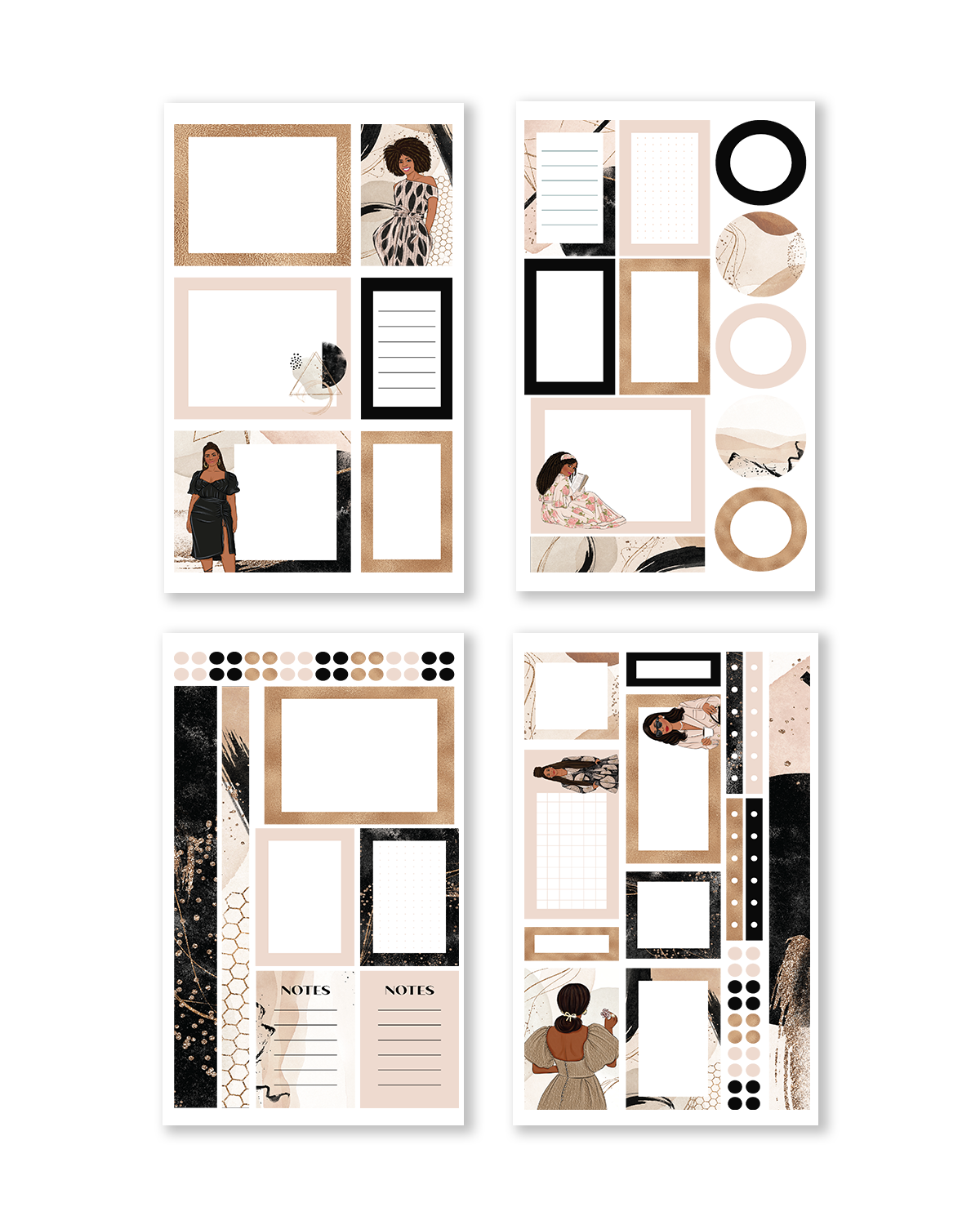 NOTES

NOTES