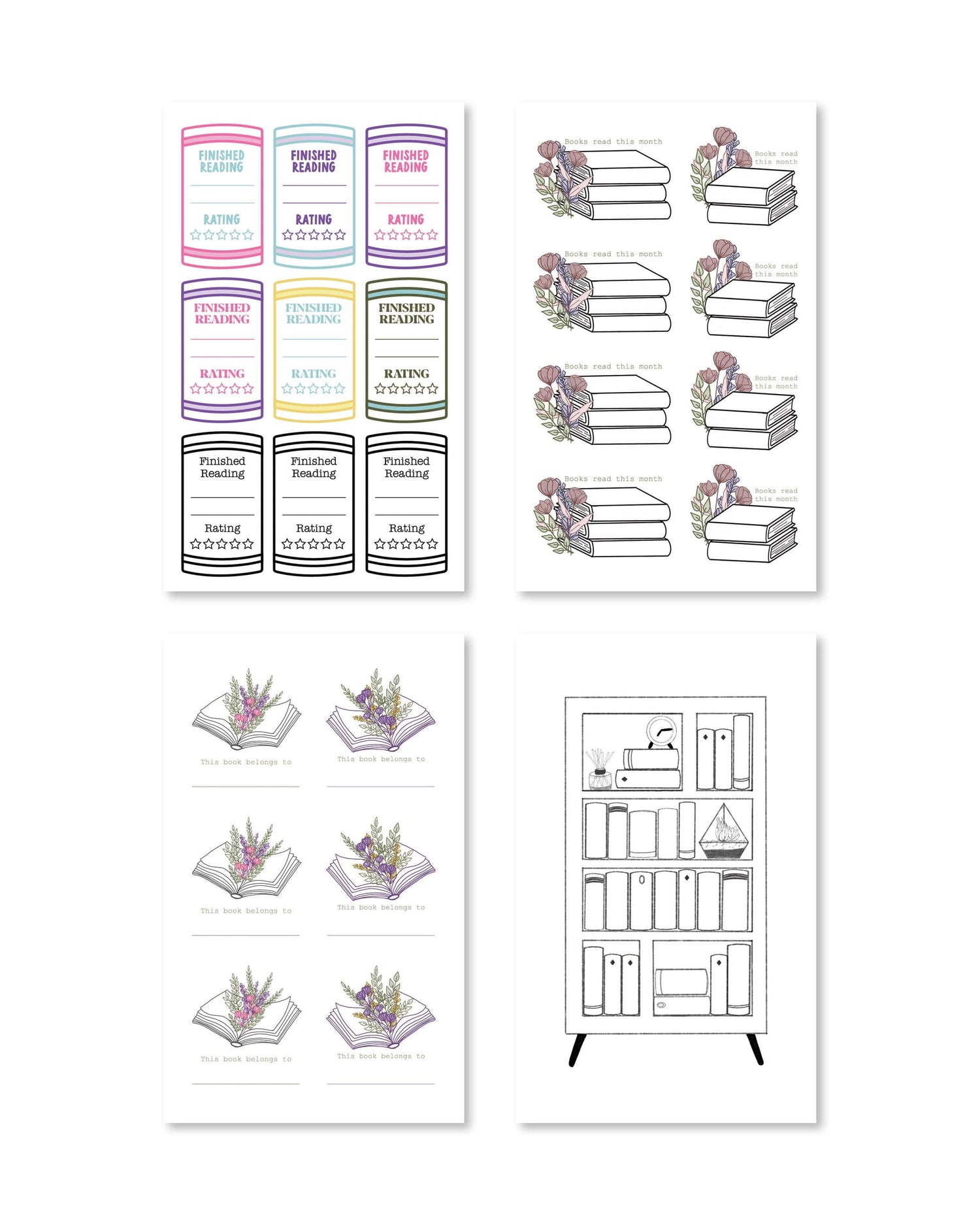 FINISHED READING

RATING

FINISHED READING

RATING

FINISHED READING

RATING

FINISHED READING

RATING

FINISHED READING

RATING

FINISHED READING

RATING

Finished Reading

Rating

Finished Reading

Rating

Finished Reading

Rating

Books read this month

Books read this month

Books read this month

Books read this month

Books read this month

Books read this month

Books read this month

Books read this month

This book belongs to

This book belongs to

This book belongs to

This book belongs to

This book belongs to

This book belongs to