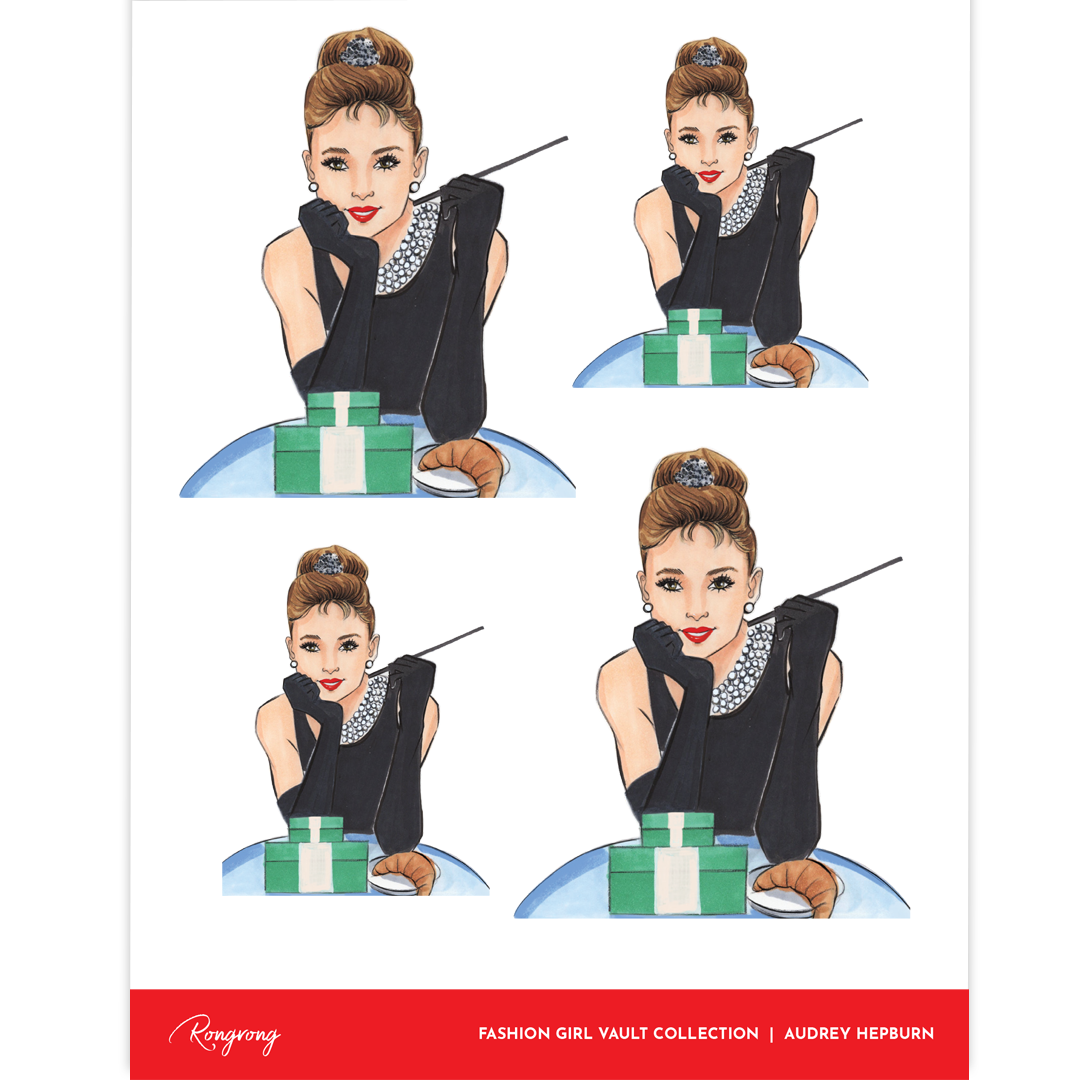 Rongrong

FASHION GIRL VAULT COLLECTION | AUDREY HEPBURN