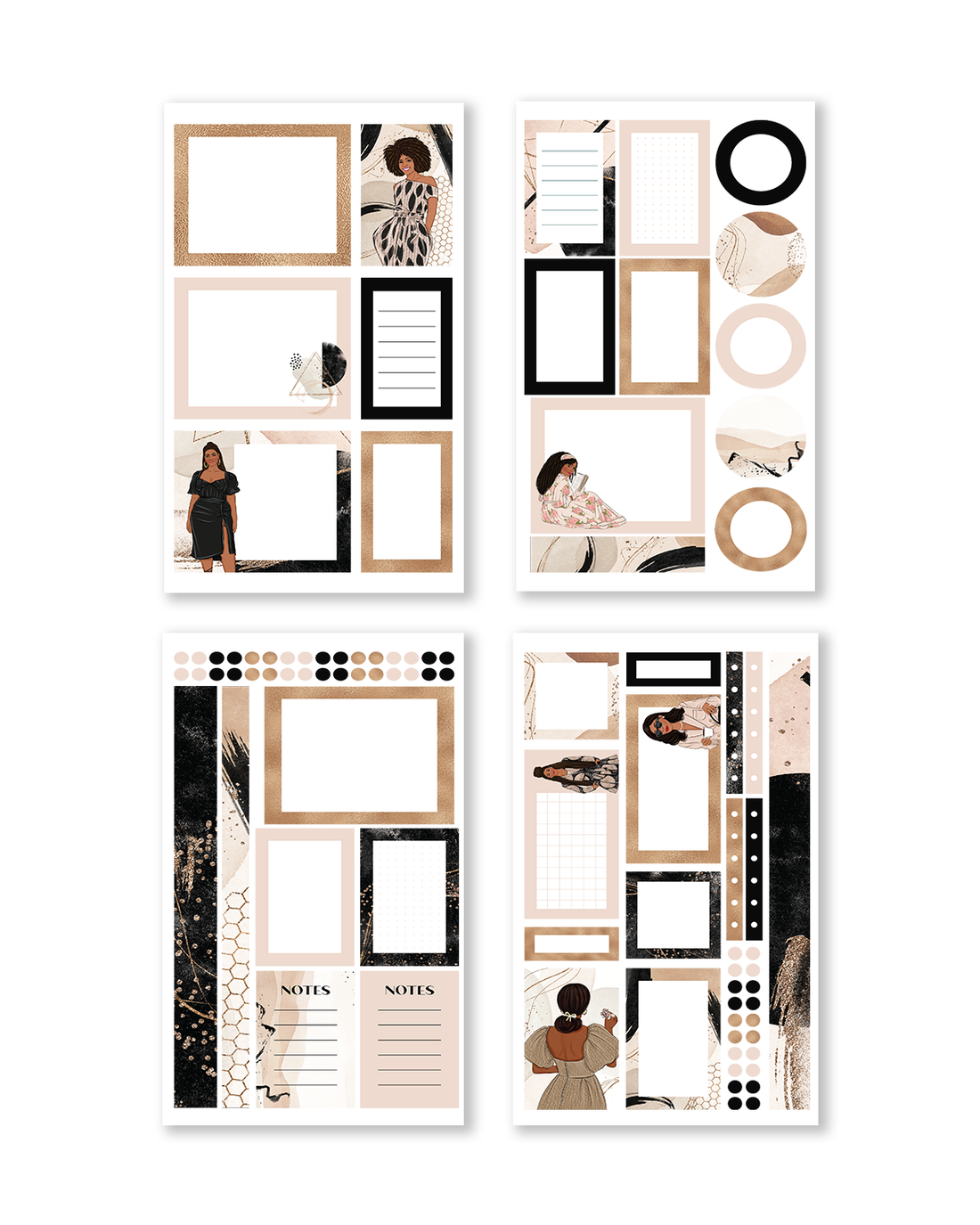 NOTES

NOTES