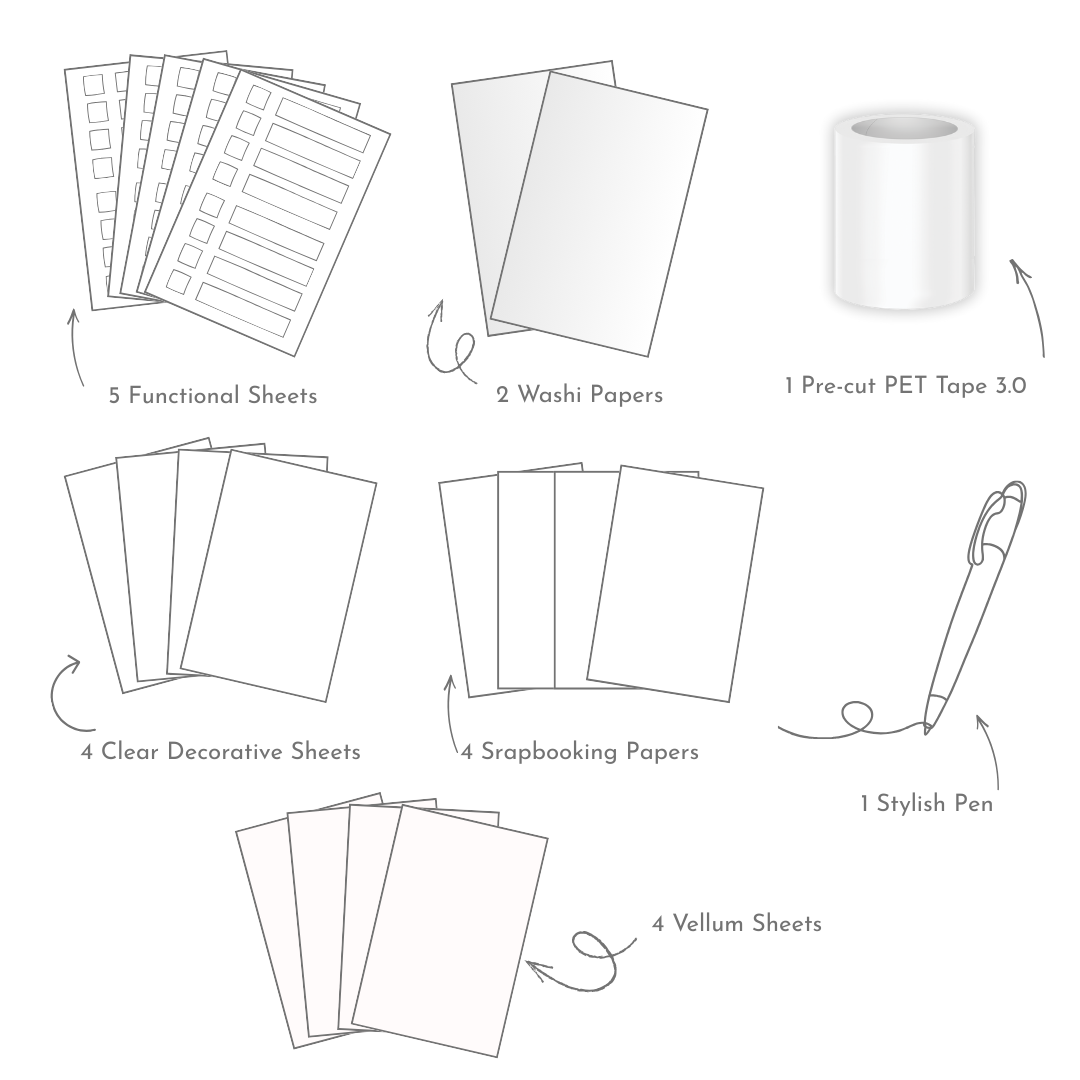 5 Functional Sheets

2 Washi Papers

1 Pre-cut PET Tape 3.0

4 Clear Decorative Sheets

4 Srapbooking Papers

1 Stylish Pen

4 Vellum Sheets